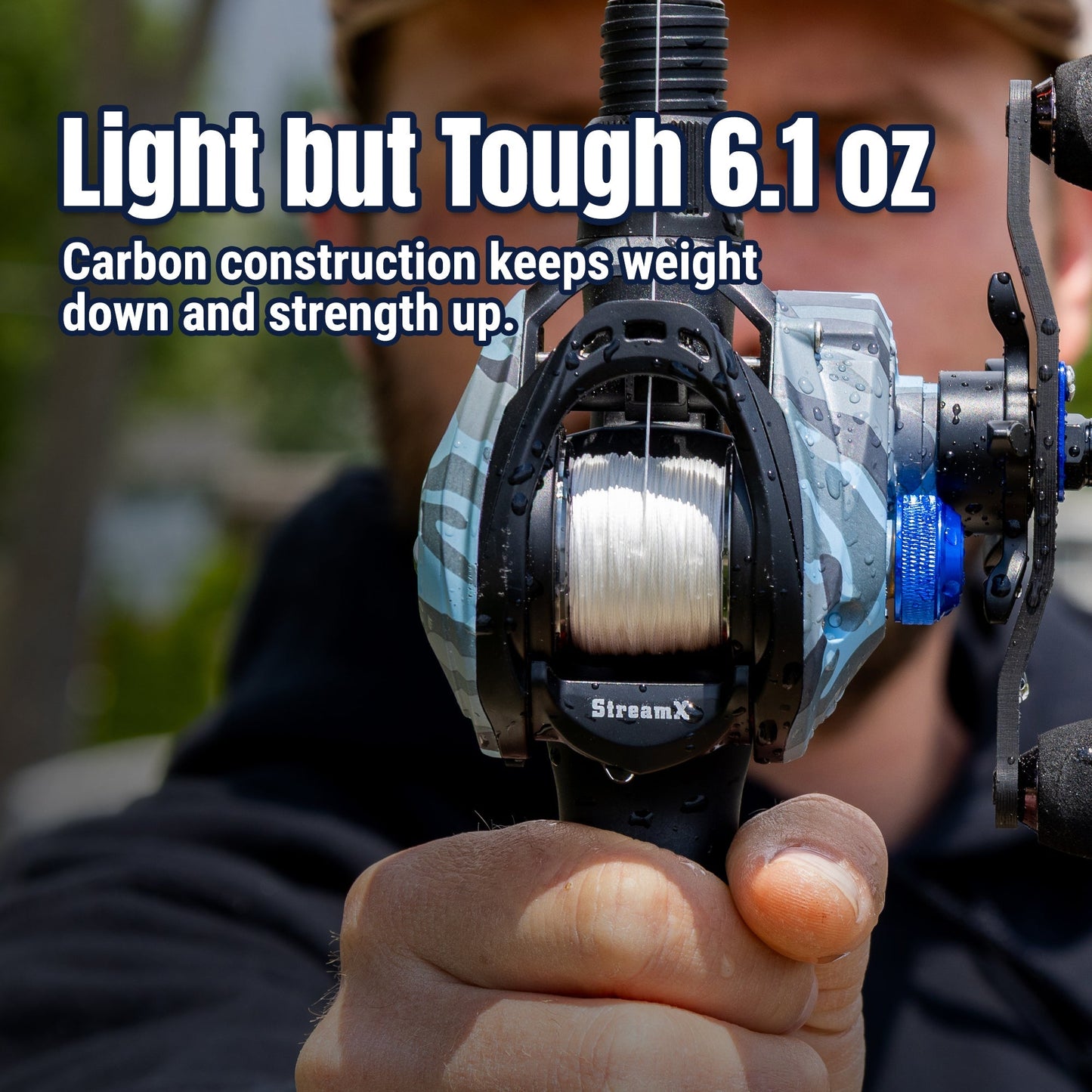 Light but Tough 6.1 oz

Carbon construction keeps weight down and strength up.

StreamX