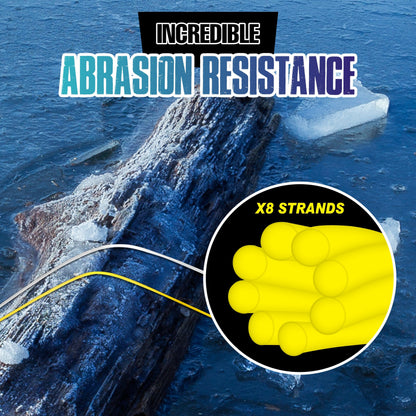 INCREDIBLE
ABRASION RESISTANCE

X8 STRANDS