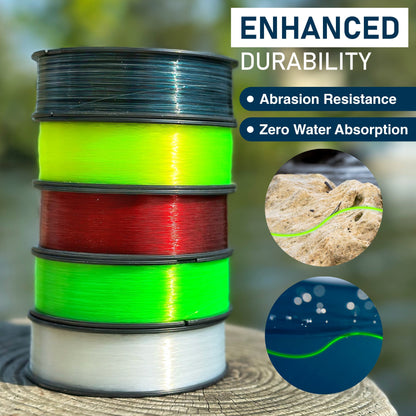 ENHANCED
DURABILITY

• Abrasion Resistance
• Zero Water Absorption