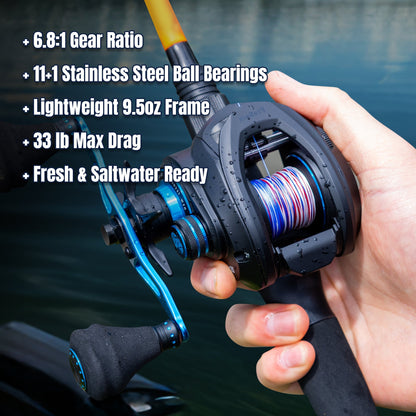 + 6.8:1 Gear Ratio

+ 11+1 Stainless Steel Ball Bearings

+ Lightweight 9.5oz Frame

+ 33 lb Max Drag

+ Fresh & Saltwater Ready