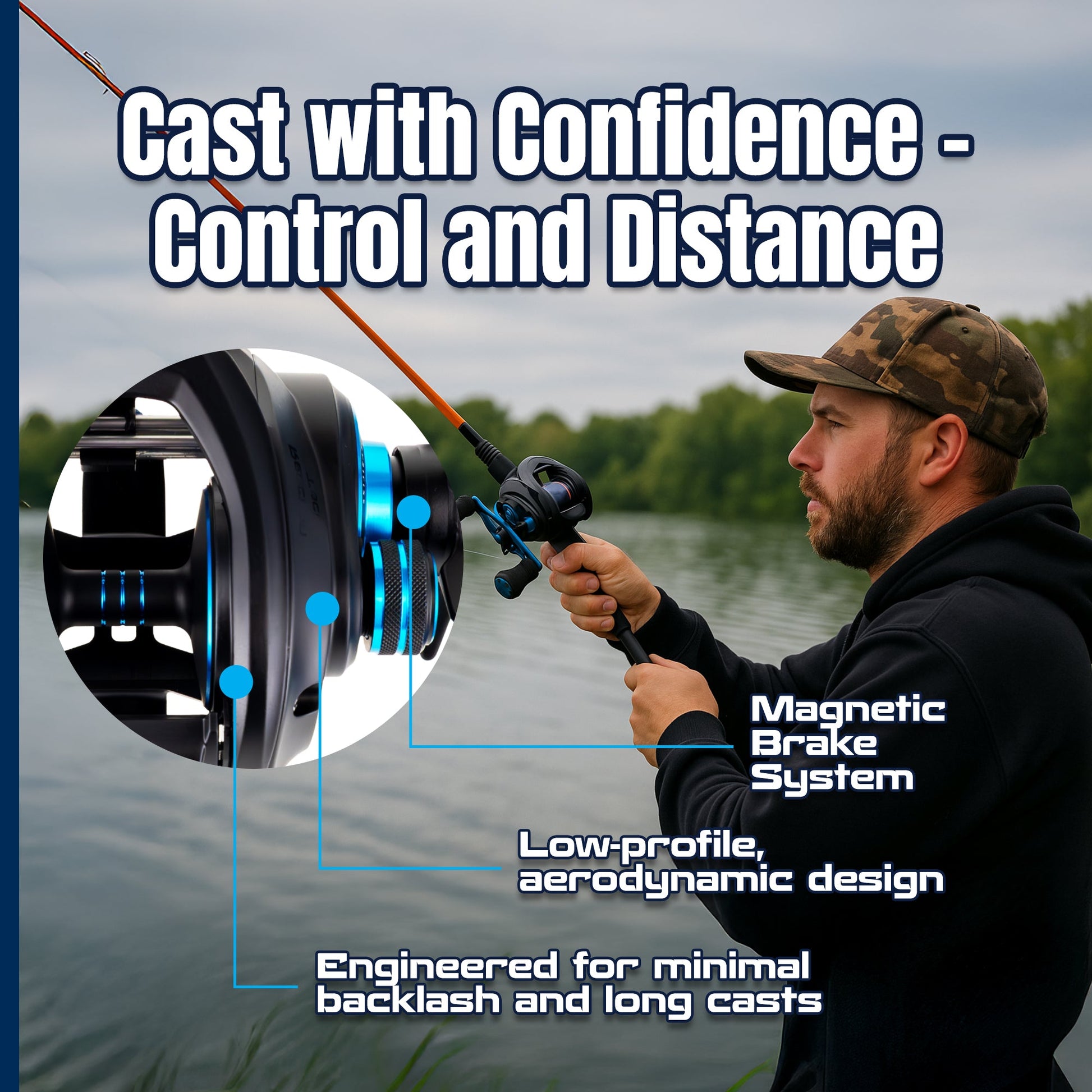 Cast with Confidence - Control and Distance

Magnetic Brake System

Low-profile, aerodynamic design

Engineered for minimal backlash and long casts