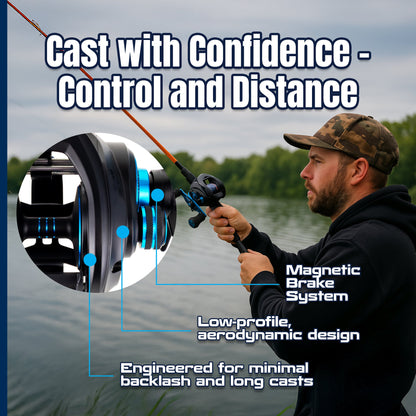 Cast with Confidence - Control and Distance

Magnetic Brake System

Low-profile, aerodynamic design

Engineered for minimal backlash and long casts