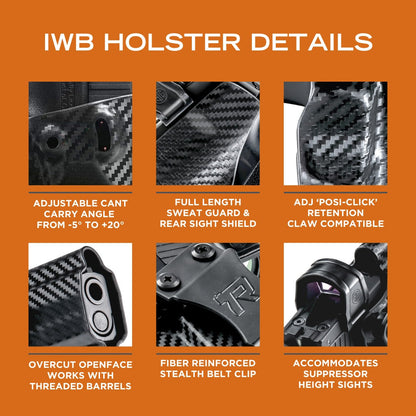 IWB HOLSTER DETAILS

ADJUSTABLE CANT CARRY ANGLE FROM -5° TO +20°

FULL LENGTH SWEAT GUARD & REAR SIGHT SHIELD

ADJ 'POSI-CLICK' RETENTION CLAW COMPATIBLE

OVERCUT OPENFACE WORKS WITH THREADED BARRELS

FIBER REINFORCED STEALTH BELT CLIP

ACCOMMODATES SUPPRESSOR HEIGHT SIGHTS