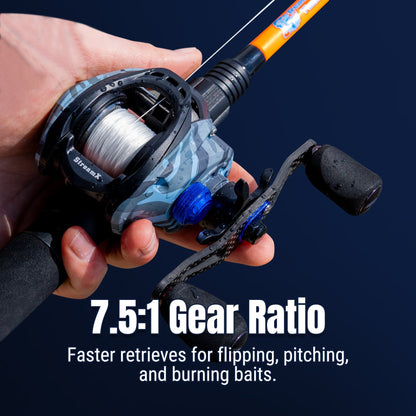 StreamX

7.5:1 Gear Ratio

Faster retrieves for flipping, pitching, and burning baits.